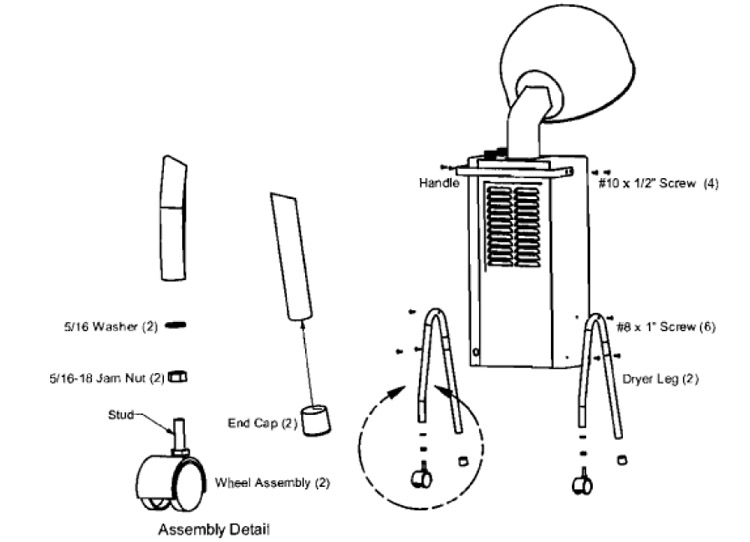 Handle

#10 x 1/2" Screw (4)

5/16 Washer (2)

#8 x 1" Screw (6)

5/16-18 Jam Nut (2)

Dryer Leg (2)

Stud

End Cap (2)

Wheel Assembly (2)

Assembly Detail