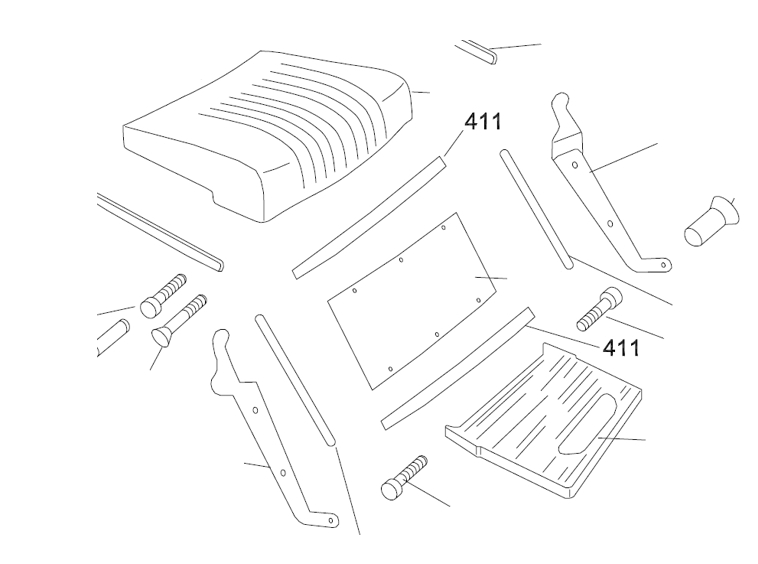 411

411