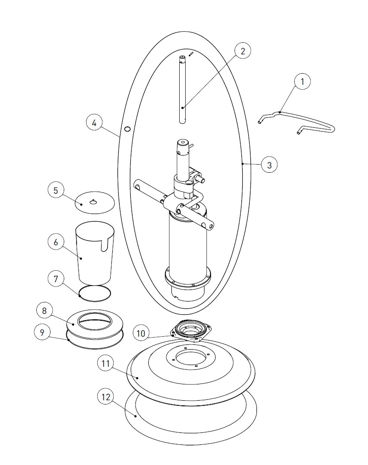 2
1
4
3
5
6
7
8
9
10
11
12